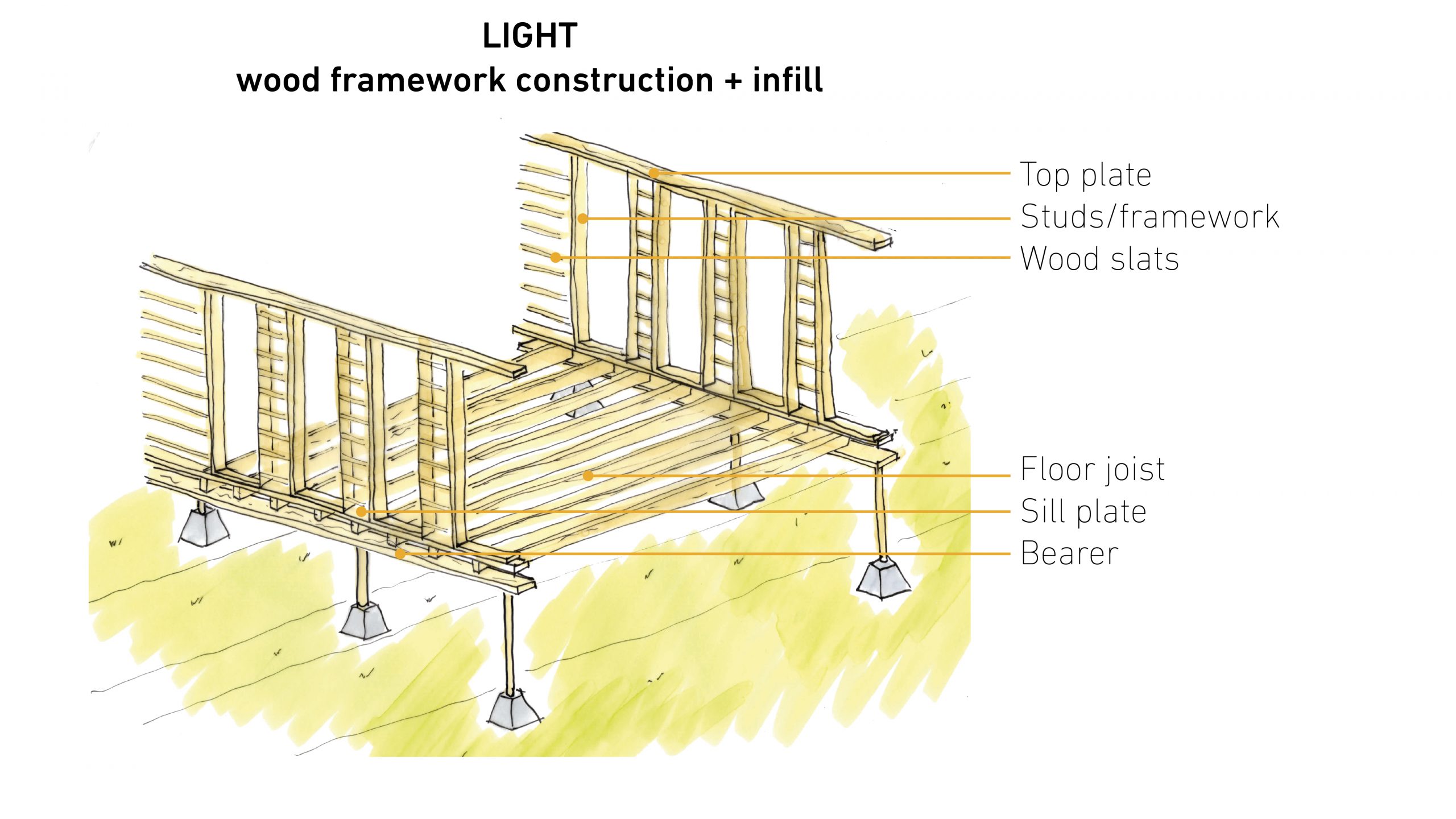 LIGHT
wood framework construction + infill

Top plate
Studs/framework
Wood slats

Floor joist
Sill plate
Bearer